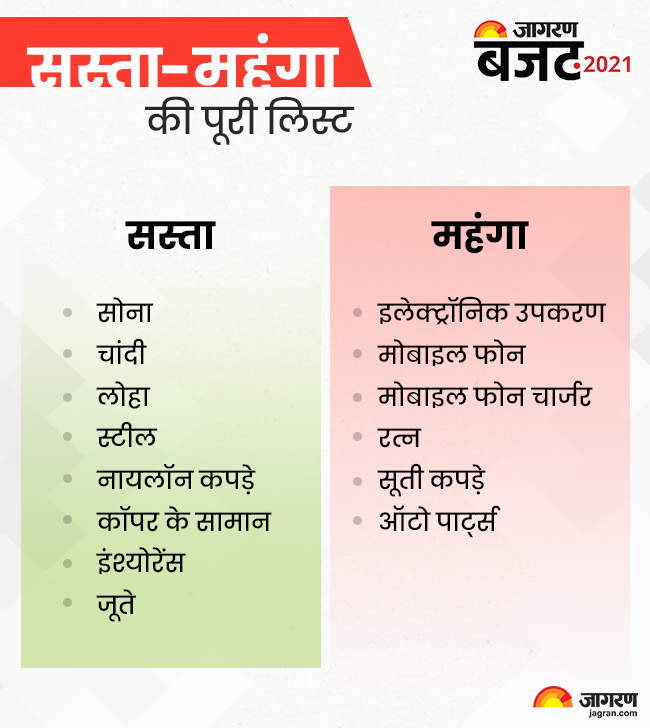 सस्ता-महंगा
की पूरी लिस्ट

जागरण
बजट 2021

सस्ता

- सोना
- चांदी
- लोहा
- स्टील
- नायलॉन कपड़े
- कॉपर के सामान
- इंश्योरेंस
- जूते

महंगा

- इलेक्ट्रॉनिक उपकरण
- मोबाइल फोन
- मोबाइल फोन चार्जर
- रत्न
- सूती कपड़े
- ऑटो पार्ट्स

जागरण
jagran.com