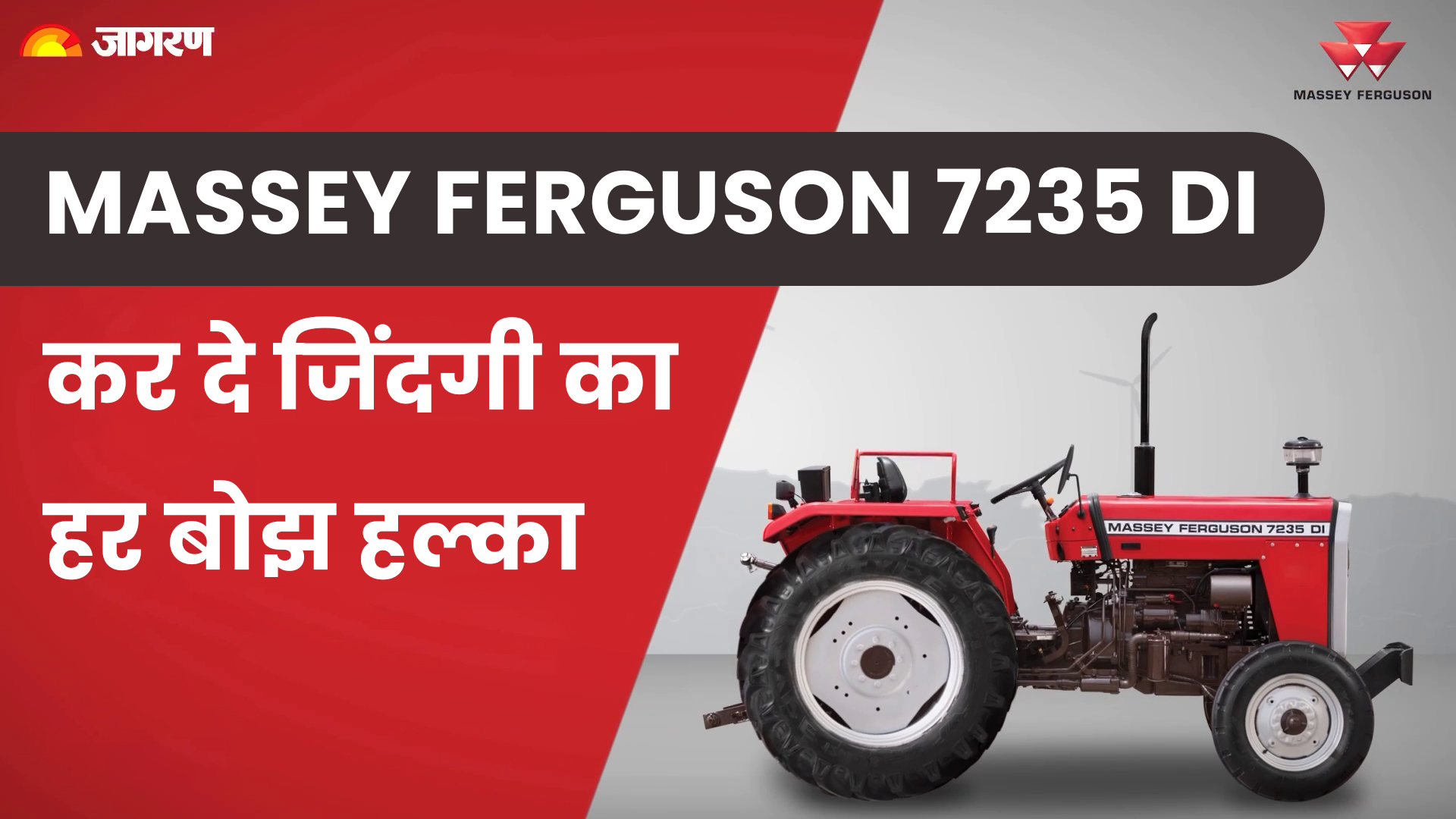 जागरण

MASSEY FERGUSON

MASSEY FERGUSON 7235 DI

कर दे जिंदगी का हर बोझ हल्का

MASSEY FERGUSON 7235 DI