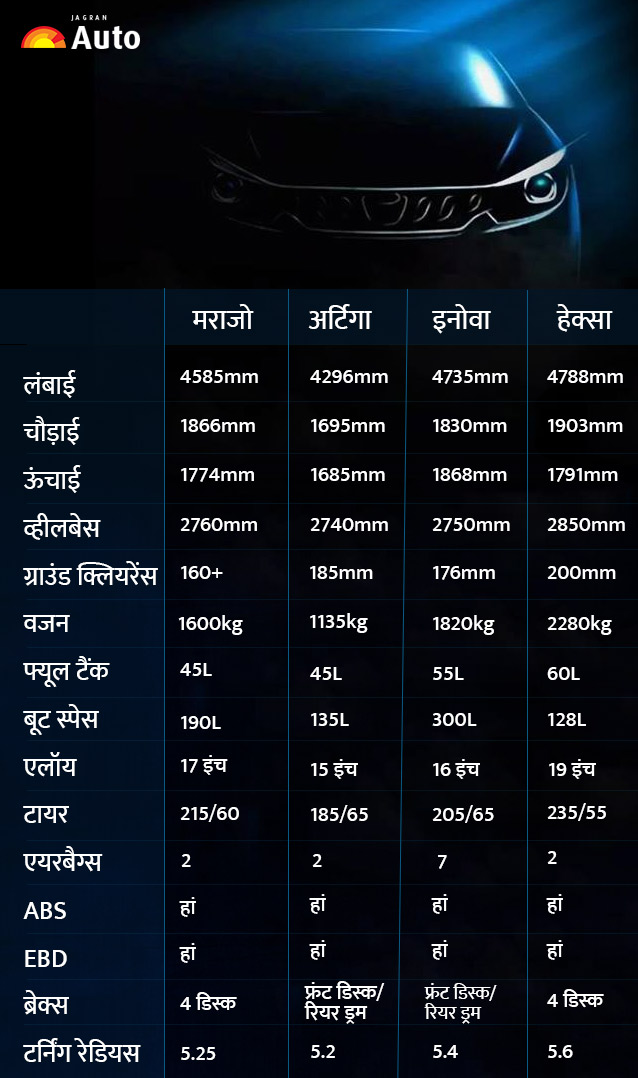 JAGRAN Auto

| | मराजो | अर्टिगा | इनोवा | हेक्सा |
|---|---|---|---|---|
| लंबाई | 4585mm | 4296mm | 4735mm | 4788mm |
| चौड़ाई | 1866mm | 1695mm | 1830mm | 1903mm |
| ऊंचाई | 1774mm | 1685mm | 1868mm | 1791mm |
| व्हीलबेस | 2760mm | 2740mm | 2750mm | 2850mm |
| ग्राउंड क्लियरेंस | 160+ | 185mm | 176mm | 200mm |
| वजन | 1600kg | 1135kg | 1820kg | 2280kg |
| फ्यूल टैंक | 45L | 45L | 55L | 60L |
| बूट स्पेस | 190L | 135L | 300L | 128L |
| एलॉय | 17 इंच | 15 इंच | 16 इंच | 19 इंच |
| टायर | 215/60 | 185/65 | 205/65 | 235/55 |
| एयरबैग्स | 2 | 2 | 7 | 2 |
| ABS | हां | हां | हां | हां |
| EBD | हां | हां | हां | हां |
| ब्रेक्स | 4 डिस्क | फ्रंट डिस्क/ रियर ड्रम | फ्रंट डिस्क/ रियर ड्रम | 4 डिस्क |
| टर्निंग रेडियस | 5.25 | 5.2 | 5.4 | 5.6 |