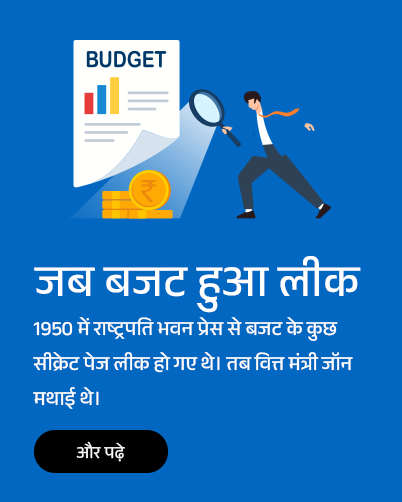 BUDGET

₹

जब बजट हुआ लीक

1950 में राष्ट्रपति भवन प्रेस से बजट के कुछ सीक्रेट पेज लीक हो गए थे। तब वित्त मंत्री जॉन मथाई थे।

और पढ़े