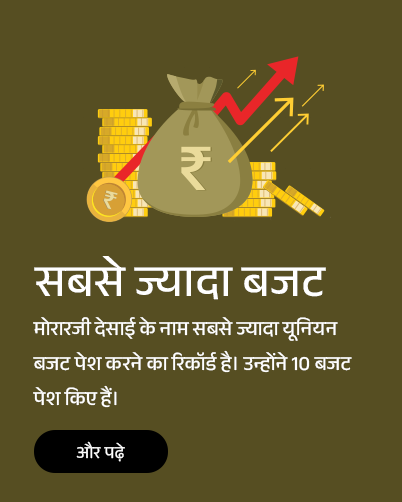 ₹

₹

सबसे ज्यादा बजट

मोरारजी देसाई के नाम सबसे ज्यादा यूनियन बजट पेश करने का रिकॉर्ड है। उन्होंने 10 बजट पेश किए हैं।

और पढ़े