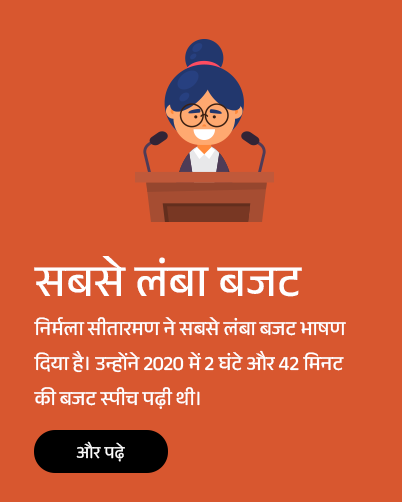 सबसे लंबा बजट

निर्मला सीतारमण ने सबसे लंबा बजट भाषण दिया है। उन्होंने 2020 में 2 घंटे और 42 मिनट की बजट स्पीच पढ़ी थी।

और पढ़े