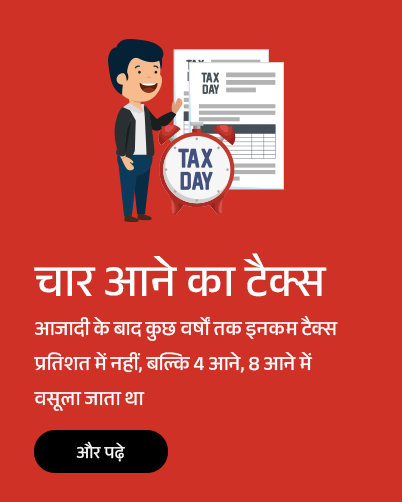 TAX DAY

TAX DAY

चार आने का टैक्स

आजादी के बाद कुछ वर्षों तक इनकम टैक्स प्रतिशत में नहीं, बल्कि 4 आने, 8 आने में वसूला जाता था

और पढ़े