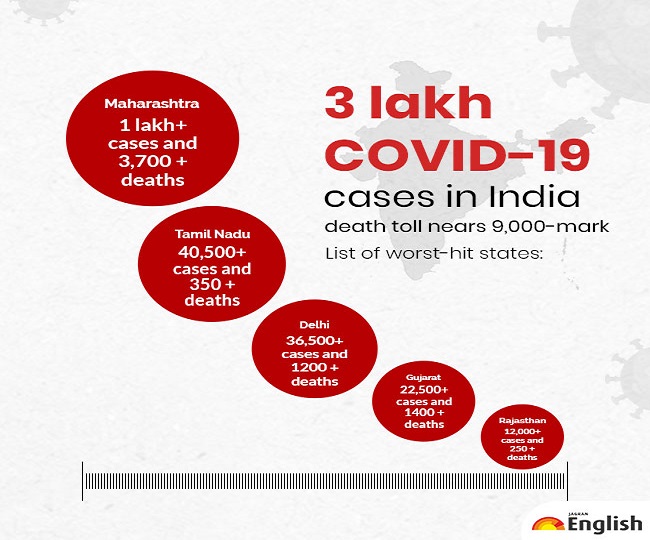 3 lakh COVID-19 cases in India

death toll nears 9,000-mark

List of worst-hit states:

Maharashtra
1 lakh+ cases and 3,700 + deaths

Tamil Nadu
40,500+ cases and 350 + deaths

Delhi
36,500+ cases and 1200 + deaths

Gujarat
22,500+ cases and 1400 + deaths

Rajasthan
12,000+ cases and 250 + deaths

JAGRAN English