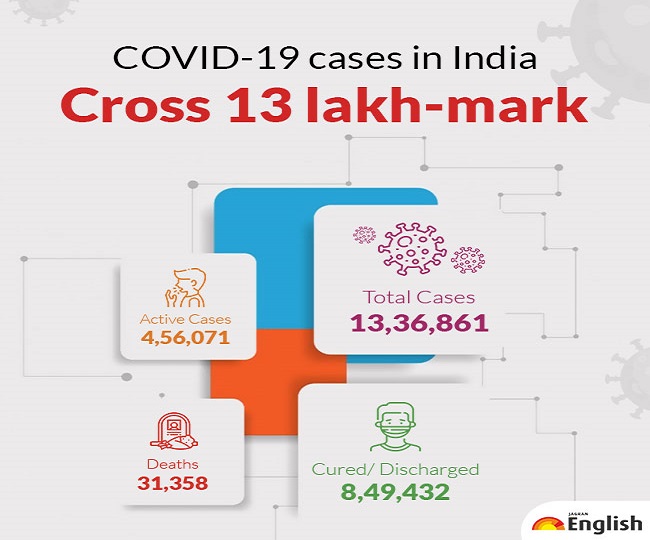 COVID-19 cases in India
Cross 13 lakh-mark

Active Cases
4,56,071

Total Cases
13,36,861

Deaths
31,358

Cured/ Discharged
8,49,432

JAGRAN
English