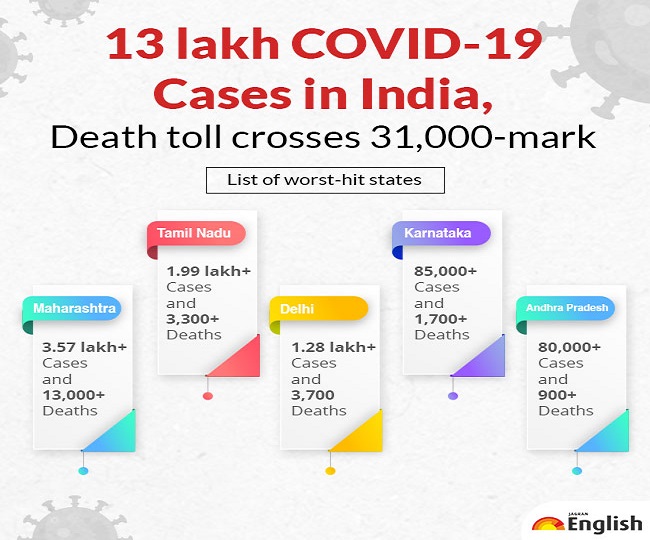 13 lakh COVID-19 Cases in India,
Death toll crosses 31,000-mark

List of worst-hit states

Maharashtra
3.57 lakh+ Cases and 13,000+ Deaths

Tamil Nadu
1.99 lakh+ Cases and 3,300+ Deaths

Delhi
1.28 lakh+ Cases and 3,700 Deaths

Karnataka
85,000+ Cases and 1,700+ Deaths

Andhra Pradesh
80,000+ Cases and 900+ Deaths

JAGRAN English