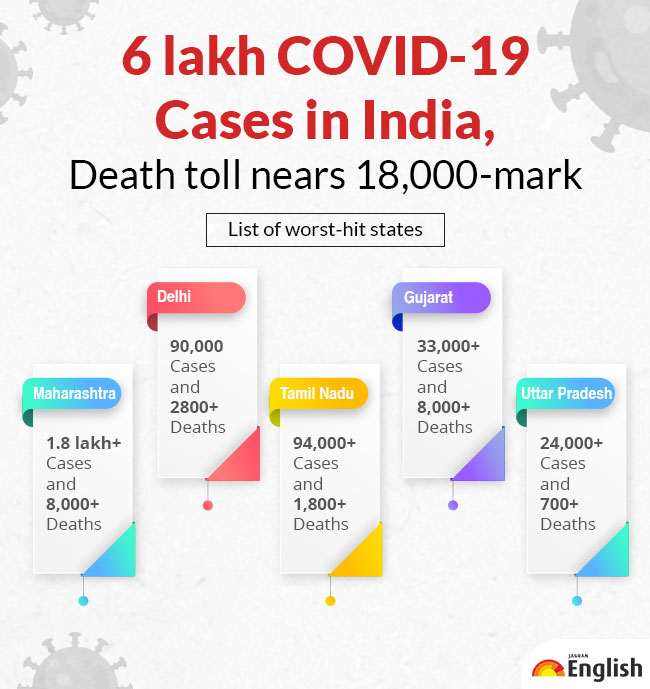 6 lakh COVID-19 Cases in India,

Death toll nears 18,000-mark

List of worst-hit states

Maharashtra

1.8 lakh+ Cases and 8,000+ Deaths

Delhi

90,000 Cases and 2800+ Deaths

Tamil Nadu

94,000+ Cases and 1,800+ Deaths

Gujarat

33,000+ Cases and 8,000+ Deaths

Uttar Pradesh

24,000+ Cases and 700+ Deaths

JAGRAN English