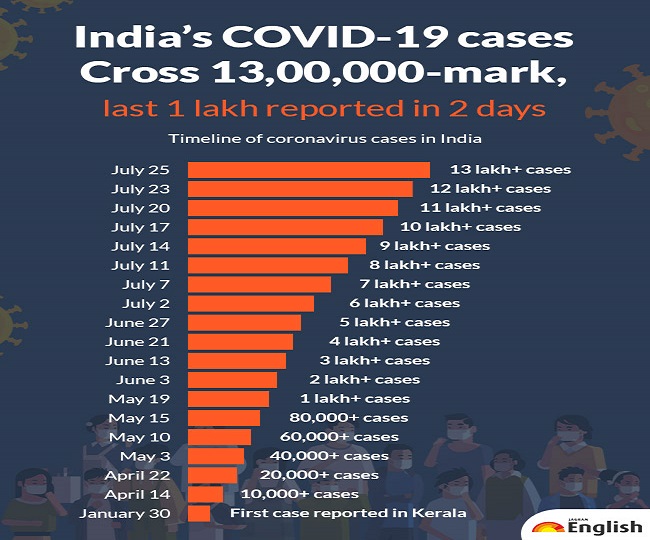 India's COVID-19 cases Cross 13,00,000-mark,

last 1 lakh reported in 2 days

Timeline of coronavirus cases in India

July 25 13 lakh+ cases
July 23 12 lakh+ cases
July 20 11 lakh+ cases
July 17 10 lakh+ cases
July 14 9 lakh+ cases
July 11 8 lakh+ cases
July 7 7 lakh+ cases
July 2 6 lakh+ cases
June 27 5 lakh+ cases
June 21 4 lakh+ cases
June 13 3 lakh+ cases
June 3 2 lakh+ cases
May 19 1 lakh+ cases
May 15 80,000+ cases
May 10 60,000+ cases
May 3 40,000+ cases
April 22 20,000+ cases
April 14 10,000+ cases
January 30 First case reported in Kerala

JAGRAN English