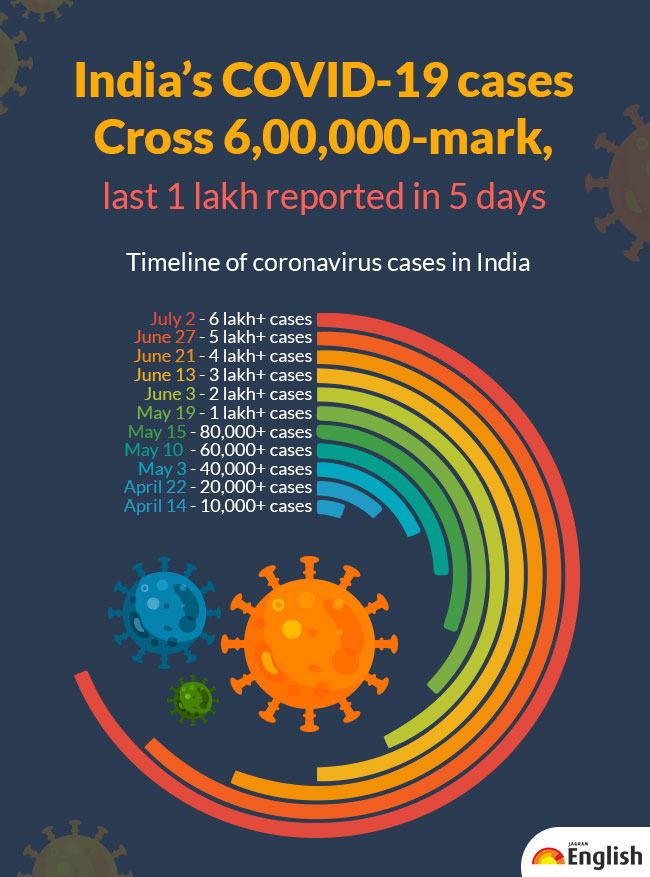 India's COVID-19 cases Cross 6,00,000-mark,

last 1 lakh reported in 5 days

Timeline of coronavirus cases in India

July 2 - 6 lakh+ cases
June 27 - 5 lakh+ cases
June 21 - 4 lakh+ cases
June 13 - 3 lakh+ cases
June 3 - 2 lakh+ cases
May 19 - 1 lakh+ cases
May 15 - 80,000+ cases
May 10 - 60,000+ cases
May 3 - 40,000+ cases
April 22 - 20,000+ cases
April 14 - 10,000+ cases

JAGRAN English